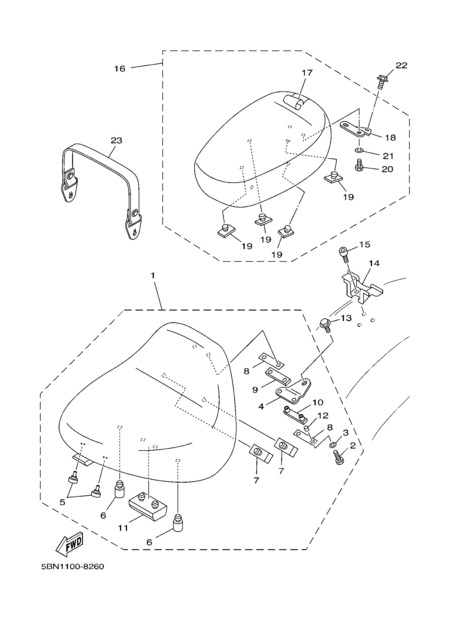 16
22
17
23
18
21
20
19
19
19
19
15
14
1
13
8
9
4
10
12
8
3
2
7
7
5
6
11
6
FWD
5BN1100-8260